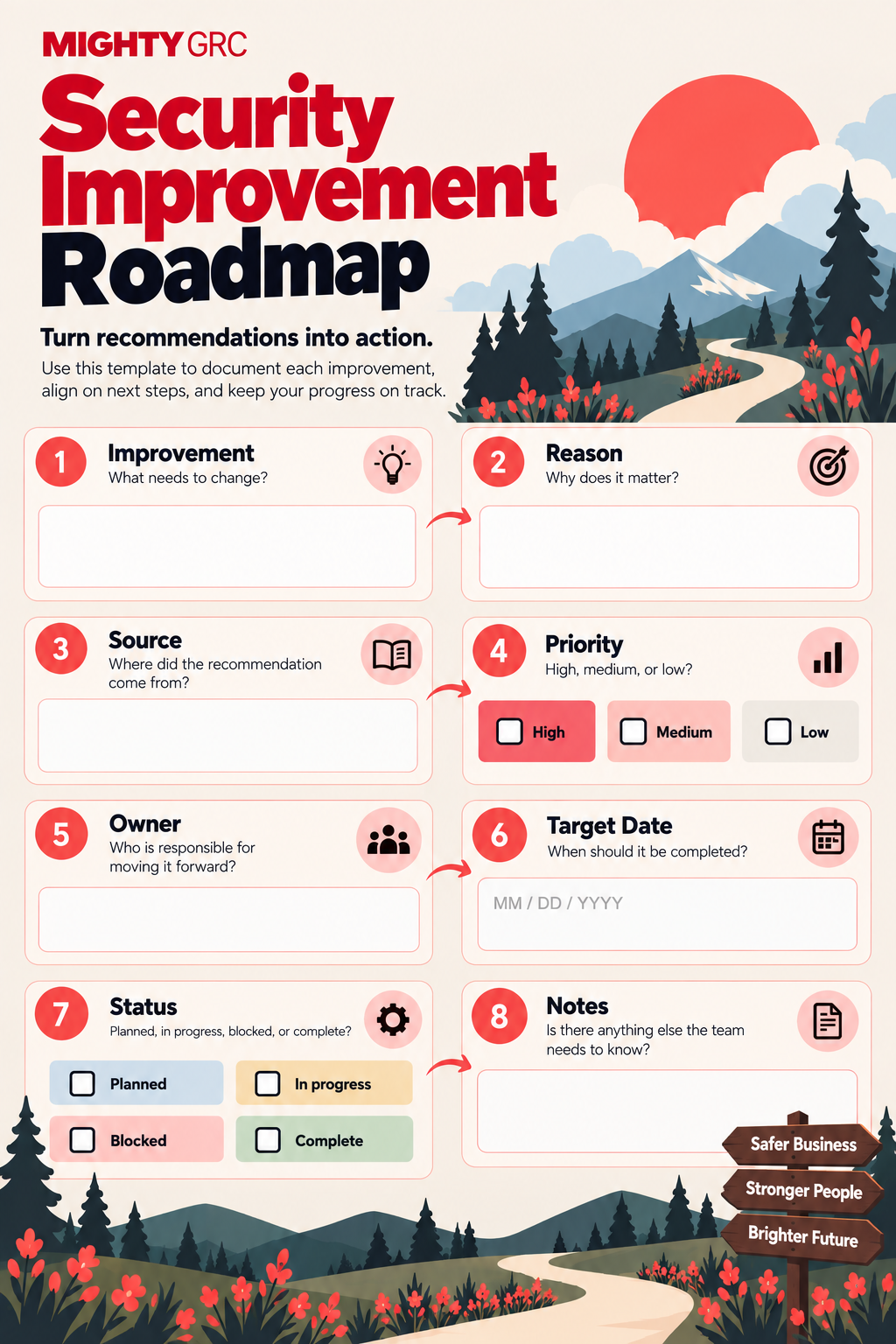 MIGHTY GRC

Security Improvement Roadmap

Turn recommendations into action.

Use this template to document each improvement, align on next steps, and keep your progress on track.

1
Improvement
What needs to change?

2
Reason
Why does it matter?

3
Source
Where did the recommendation come from?

4
Priority
High, medium, or low?

☐ High
☐ Medium
☐ Low

5
Owner
Who is responsible for moving it forward?

6
Target Date
When should it be completed?

MM / DD / YYYY

7
Status
Planned, in progress, blocked, or complete?

☐ Planned
☐ In progress
☐ Blocked
☐ Complete

8
Notes
Is there anything else the team needs to know?

Safer Business
Stronger People
Brighter Future